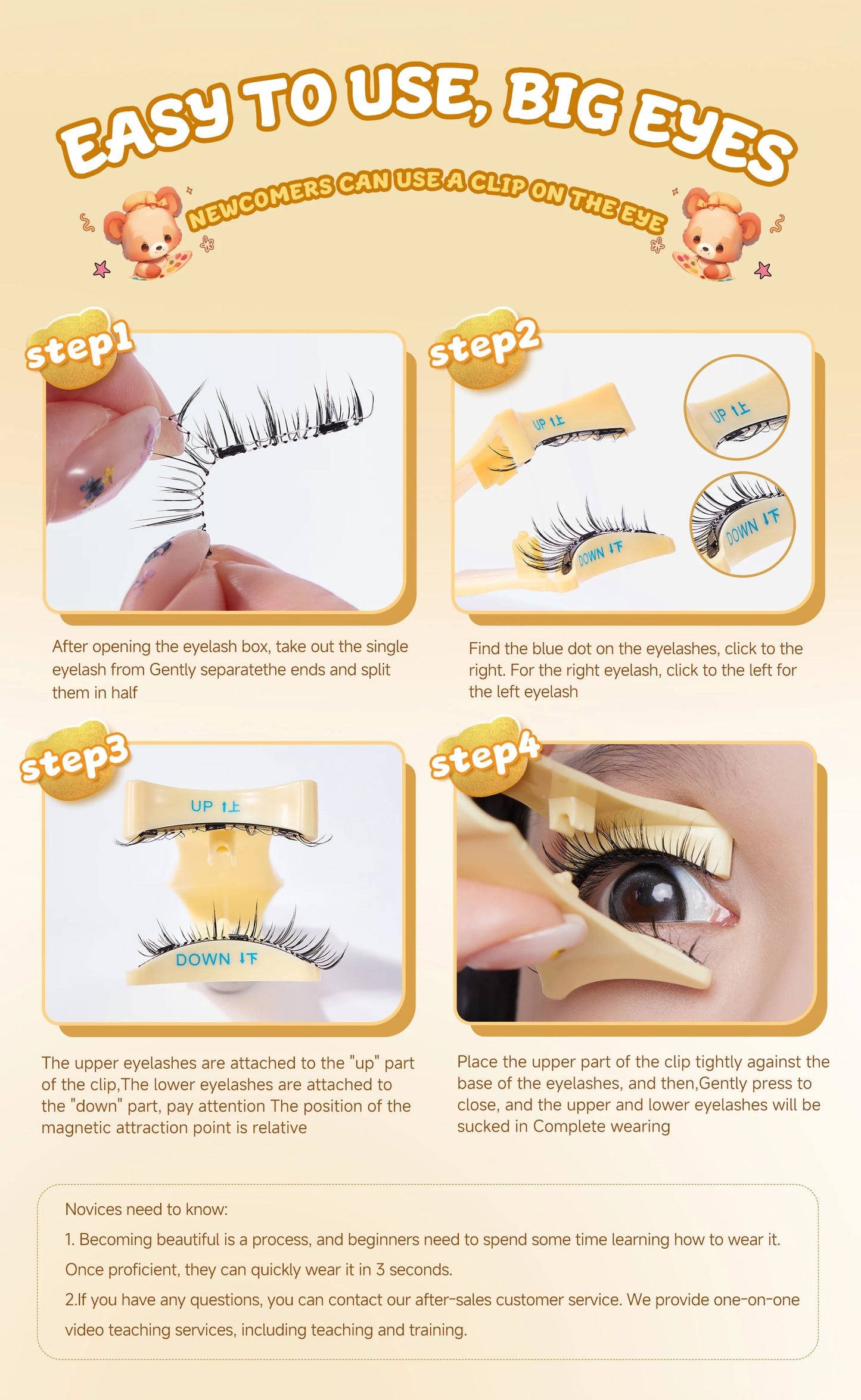 EASY TO USE, BIG EYES

NEWCOMERS CAN USE A CLIP ON THE EYE

step1

After opening the eyelash box, take out the single eyelash from Gently separatethe ends and split them in half

step2

UP ↑上

UP ↑上

DOWN ↓下

DOWN ↓下

Find the blue dot on the eyelashes, click to the right. For the right eyelash, click to the left for the left eyelash

step3

UP ↑上

DOWN ↓下

The upper eyelashes are attached to the "up" part of the clip,The lower eyelashes are attached to the "down" part, pay attention The position of the magnetic attraction point is relative

step4

Place the upper part of the clip tightly against the base of the eyelashes, and then,Gently press to close, and the upper and lower eyelashes will be sucked in Complete wearing

Novices need to know:

1. Becoming beautiful is a process, and beginners need to spend some time learning how to wear it. Once proficient, they can quickly wear it in 3 seconds.

2.If you have any questions, you can contact our after-sales customer service. We provide one-on-one video teaching services, including teaching and training.